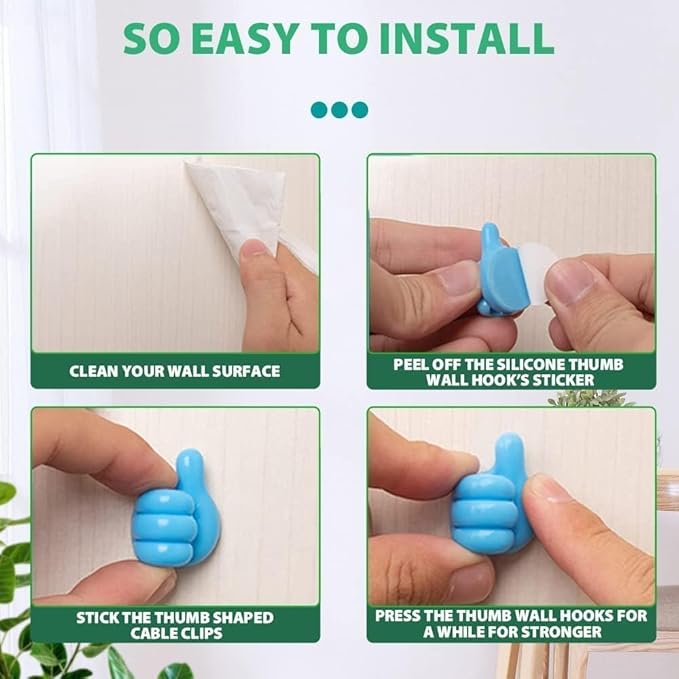 SO EASY TO INSTALL

CLEAN YOUR WALL SURFACE

PEEL OFF THE SILICONE THUMB WALL HOOK'S STICKER

STICK THE THUMB SHAPED CABLE CLIPS

PRESS THE THUMB WALL HOOKS FOR A WHILE FOR STRONGER